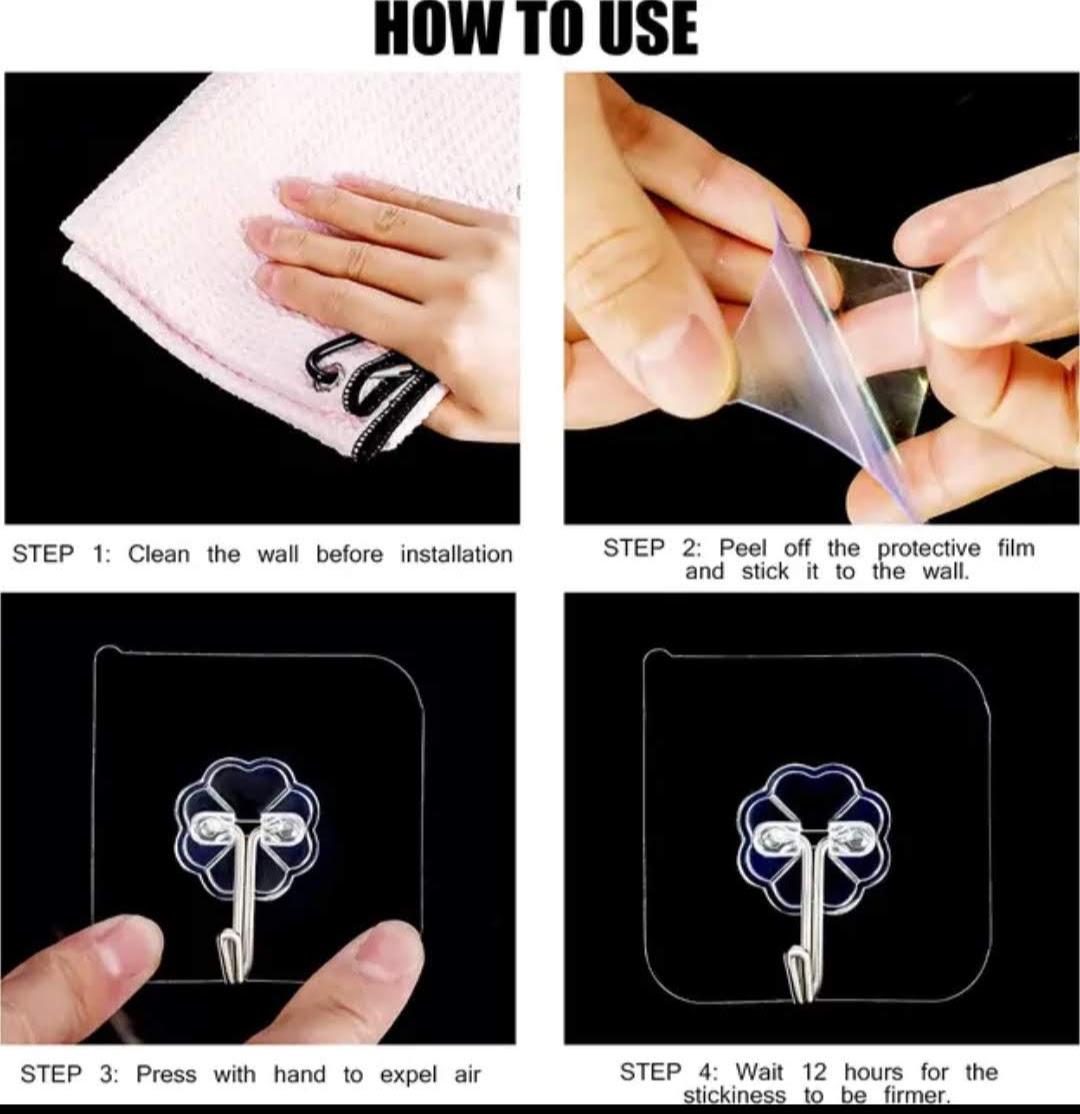 HOW TO USE

STEP 1: Clean the wall before installation

STEP 2: Peel off the protective film and stick it to the wall.

STEP 3: Press with hand to expel air

STEP 4: Wait 12 hours for the stickiness to be firmer.